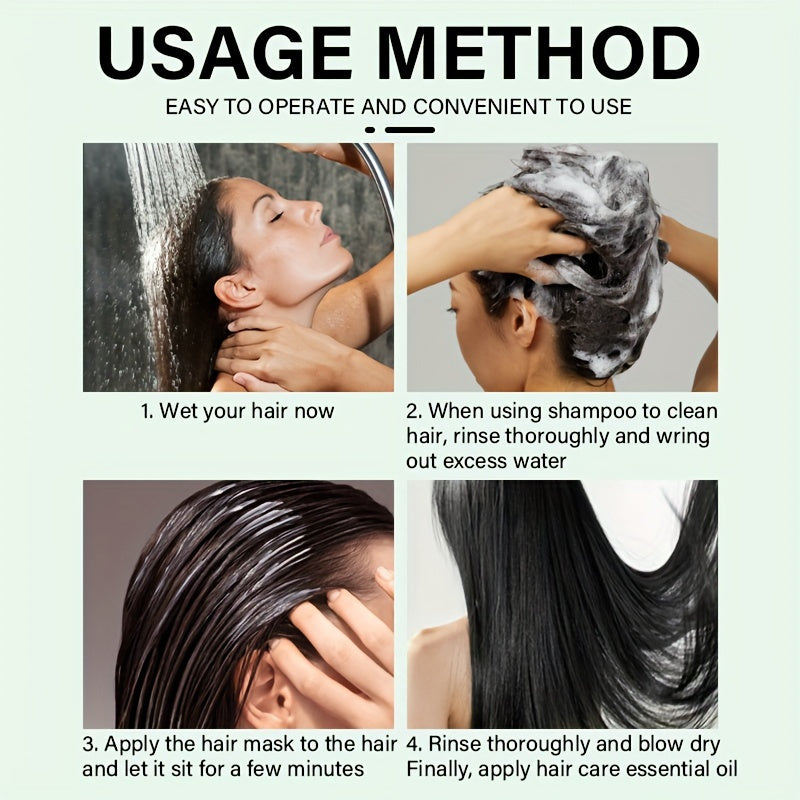 USAGE METHOD

EASY TO OPERATE AND CONVENIENT TO USE

1. Wet your hair now

2. When using shampoo to clean hair, rinse thoroughly and wring out excess water

3. Apply the hair mask to the hair and let it sit for a few minutes

4. Rinse thoroughly and blow dry Finally, apply hair care essential oil